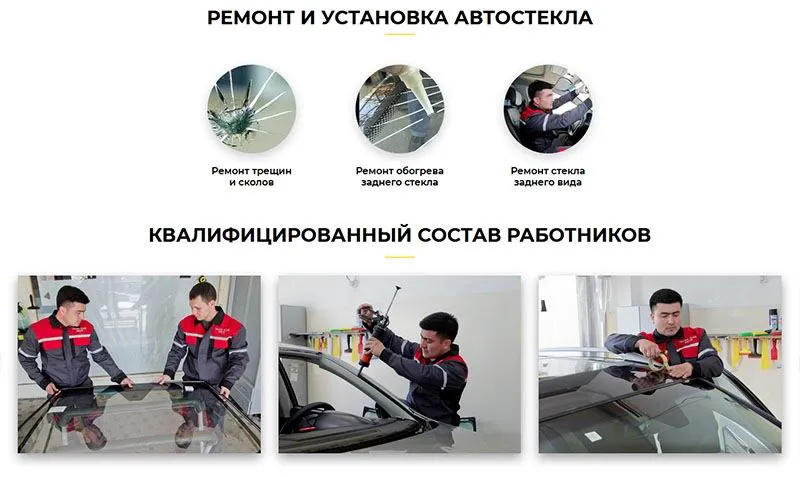 РЕМОНТ И УСТАНОВКА АВТОСТЕКЛА

Ремонт трещин и сколов

Ремонт обогрева заднего стекла

Ремонт стекла заднего вида

КВАЛИФИЦИРОВАННЫЙ СОСТАВ РАБОТНИКОВ